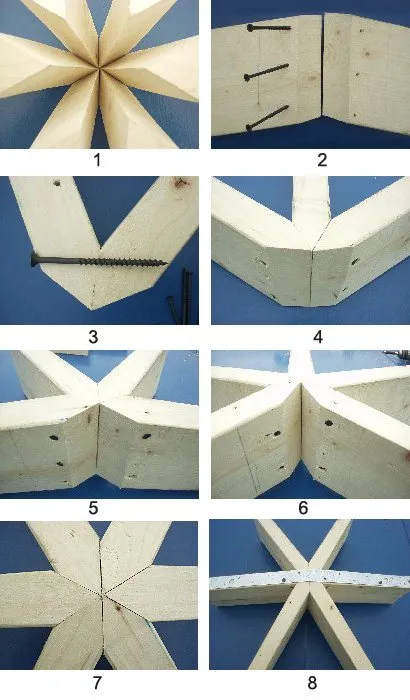 1
2
3
4
5
6
7
8